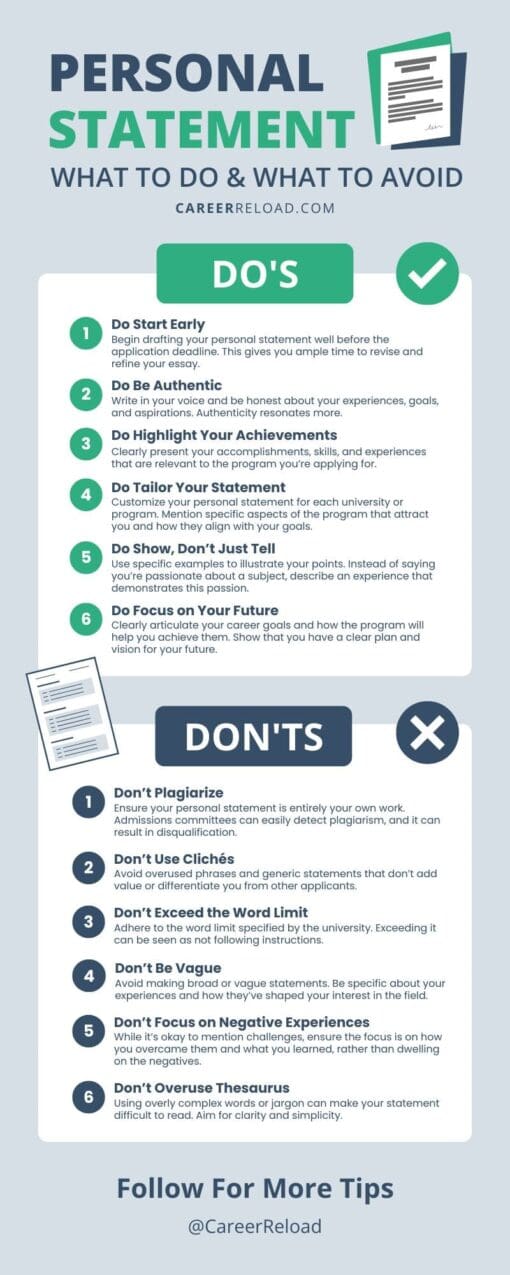 PERSONAL STATEMENT

WHAT TO DO & WHAT TO AVOID

CAREERRELOAD.COM

DO'S

1 Do Start Early
Begin drafting your personal statement well before the application deadline. This gives you ample time to revise and refine your essay.

2 Do Be Authentic
Write in your voice and be honest about your experiences, goals, and aspirations. Authenticity resonates more.

3 Do Highlight Your Achievements
Clearly present your accomplishments, skills, and experiences that are relevant to the program you're applying for.

4 Do Tailor Your Statement
Customize your personal statement for each university or program. Mention specific aspects of the program that attract you and how they align with your goals.

5 Do Show, Don't Just Tell
Use specific examples to illustrate your points. Instead of saying you're passionate about a subject, describe an experience that demonstrates this passion.

6 Do Focus on Your Future
Clearly articulate your career goals and how the program will help you achieve them. Show that you have a clear plan and vision for your future.

DON'TS

1 Don't Plagiarize
Ensure your personal statement is entirely your own work. Admissions committees can easily detect plagiarism, and it can result in disqualification.

2 Don't Use Clichés
Avoid overused phrases and generic statements that don't add value or differentiate you from other applicants.

3 Don't Exceed the Word Limit
Adhere to the word limit specified by the university. Exceeding it can be seen as not following instructions.

4 Don't Be Vague
Avoid making broad or vague statements. Be specific about your experiences and how they've shaped your interest in the field.

5 Don't Focus on Negative Experiences
While it's okay to mention challenges, ensure the focus is on how you overcame them and what you learned, rather than dwelling on the negatives.

6 Don't Overuse Thesaurus
Using overly complex words or jargon can make your statement difficult to read. Aim for clarity and simplicity.

Follow For More Tips

@CareerReload