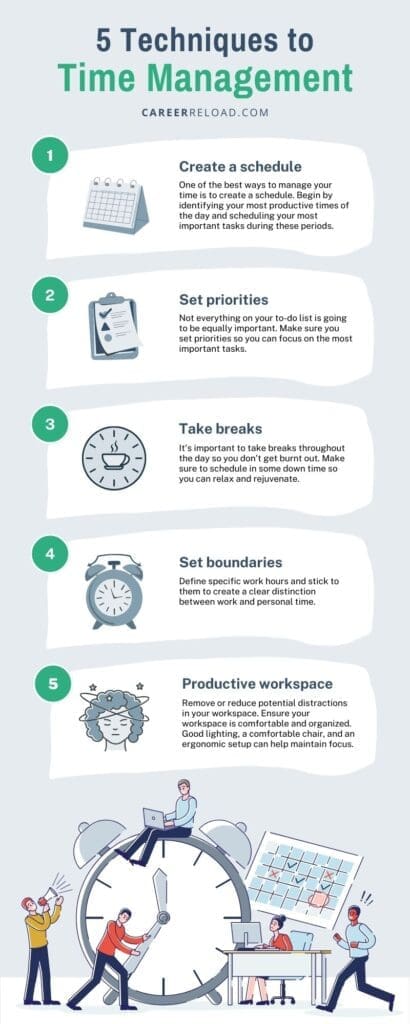 5 Techniques to Time Management

CAREERRELOAD.COM

1

Create a schedule

One of the best ways to manage your time is to create a schedule. Begin by identifying your most productive times of the day and scheduling your most important tasks during these periods.

2

Set priorities

Not everything on your to-do list is going to be equally important. Make sure you set priorities so you can focus on the most important tasks.

3

Take breaks

It's important to take breaks throughout the day so you don't get burnt out. Make sure to schedule in some down time so you can relax and rejuvenate.

4

Set boundaries

Define specific work hours and stick to them to create a clear distinction between work and personal time.

5

Productive workspace

Remove or reduce potential distractions in your workspace. Ensure your workspace is comfortable and organized. Good lighting, a comfortable chair, and an ergonomic setup can help maintain focus.